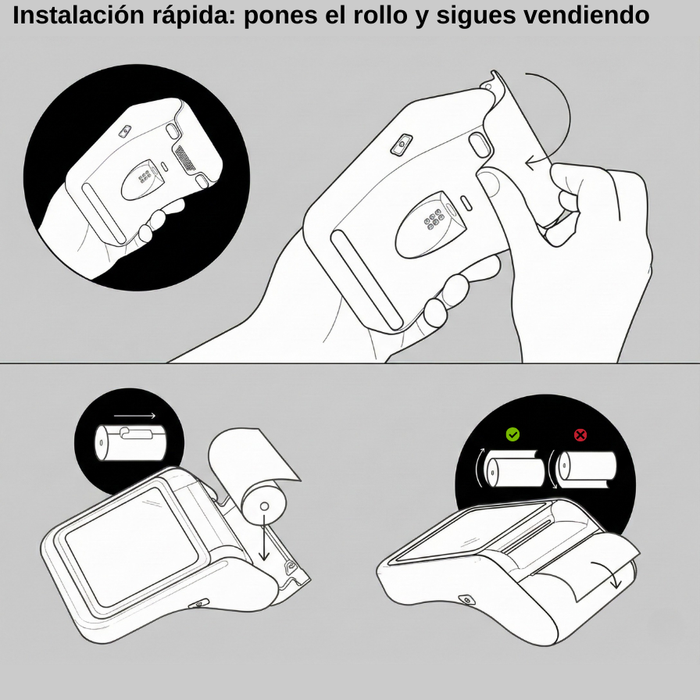 Instalación rápida: pones el rollo y sigues vendiendo