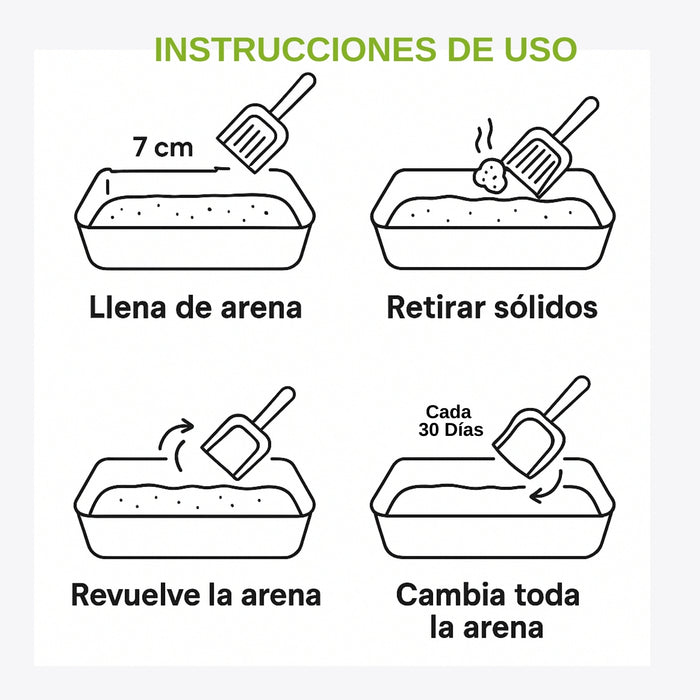 INSTRUCCIONES DE USO

7 cm

Llena de arena

Retirar sólidos

Revuelve la arena

Cada 30 Días

Cambia toda la arena