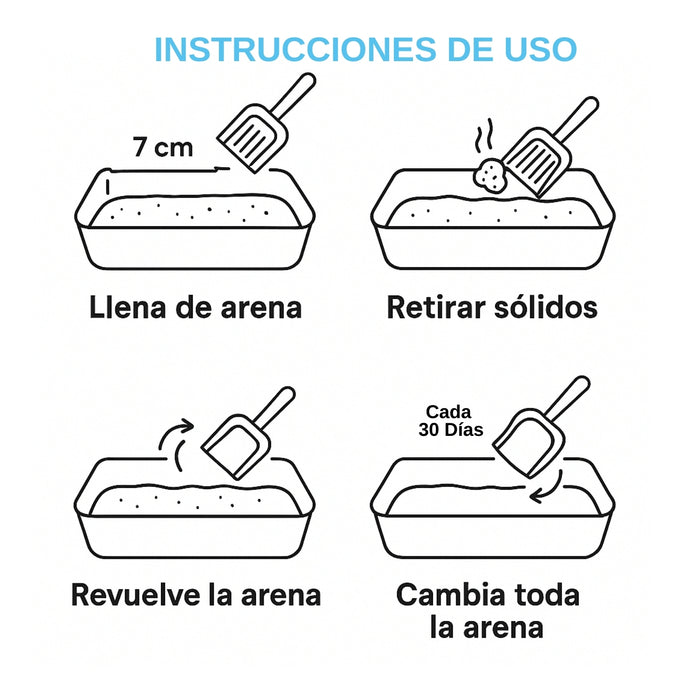 INSTRUCCIONES DE USO

7 cm

Llena de arena

Retirar sólidos

Revuelve la arena

Cada 30 Días

Cambia toda la arena