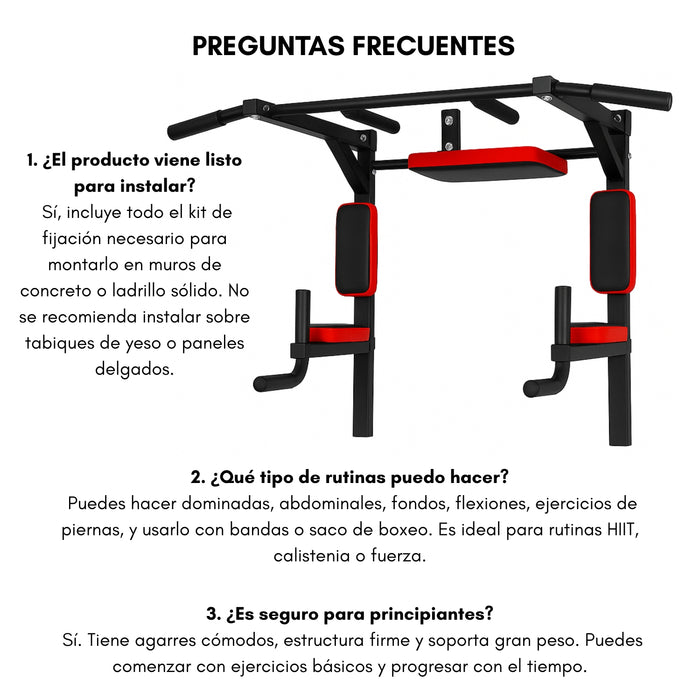 PREGUNTAS FRECUENTES

1. ¿El producto viene listo para instalar?
Sí, incluye todo el kit de fijación necesario para montarlo en muros de concreto o ladrillo sólido. No se recomienda instalar sobre tabiques de yeso o paneles delgados.

2. ¿Qué tipo de rutinas puedo hacer?
Puedes hacer dominadas, abdominales, fondos, flexiones, ejercicios de piernas, y usarlo con bandas o saco de boxeo. Es ideal para rutinas HIIT, calistenia o fuerza.

3. ¿Es seguro para principiantes?
Sí. Tiene agarres cómodos, estructura firme y soporta gran peso. Puedes comenzar con ejercicios básicos y progresar con el tiempo.