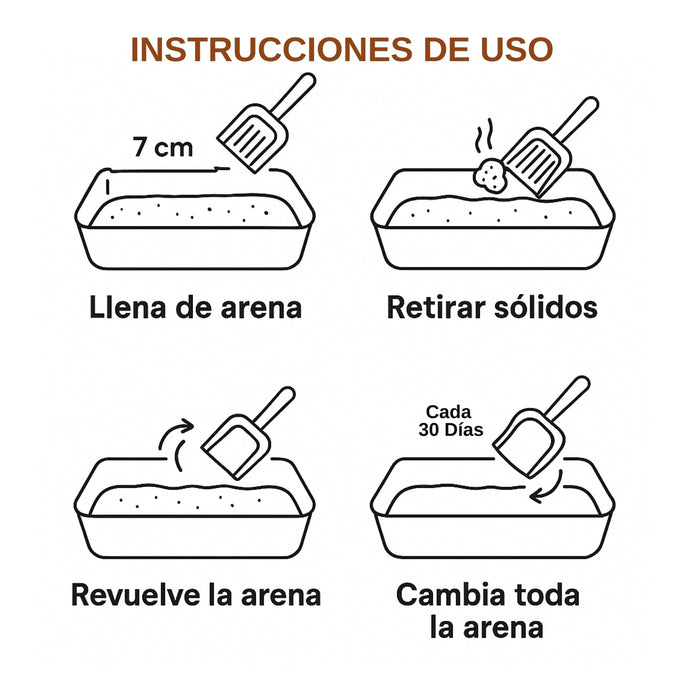 INSTRUCCIONES DE USO

7 cm

Llena de arena

Retirar sólidos

Revuelve la arena

Cada
30 Días

Cambia toda la arena