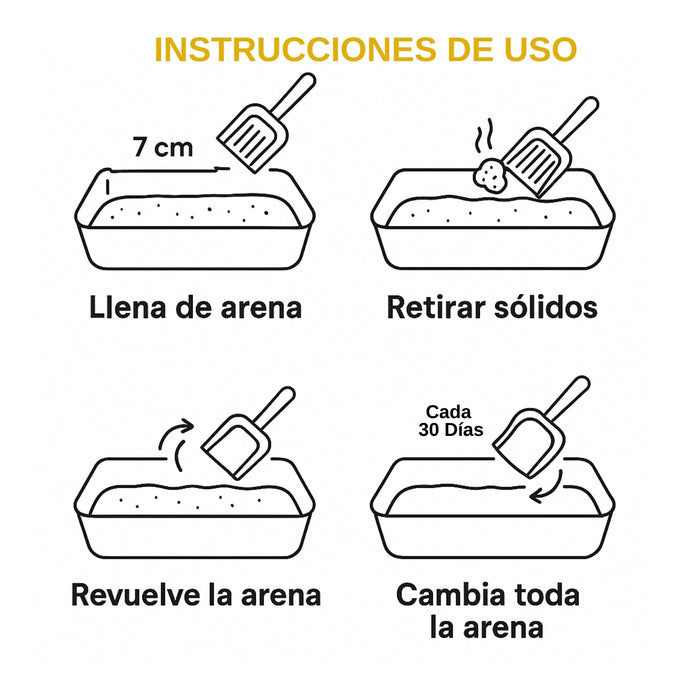 INSTRUCCIONES DE USO

7 cm

Llena de arena

Retirar sólidos

Revuelve la arena

Cada 30 Días

Cambia toda la arena