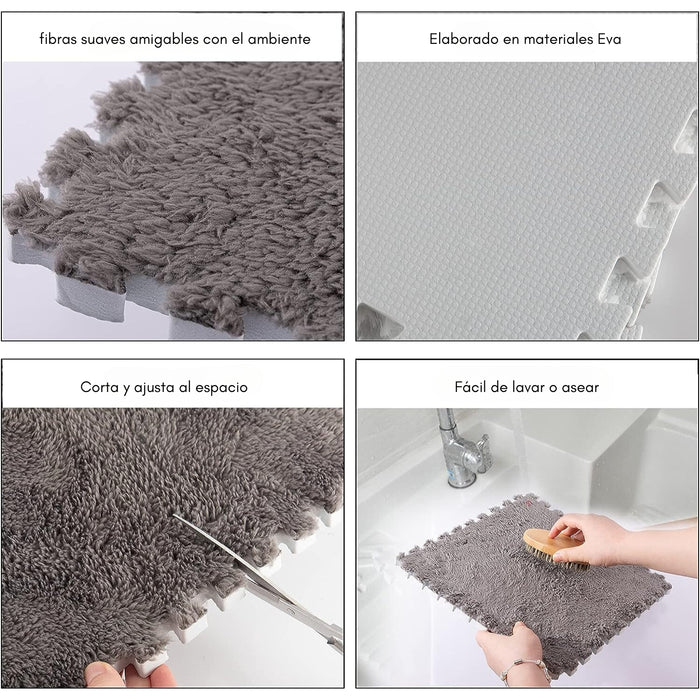 fibras suaves amigables con el ambiente

Elaborado en materiales Eva

Corta y ajusta al espacio

Fácil de lavar o asear