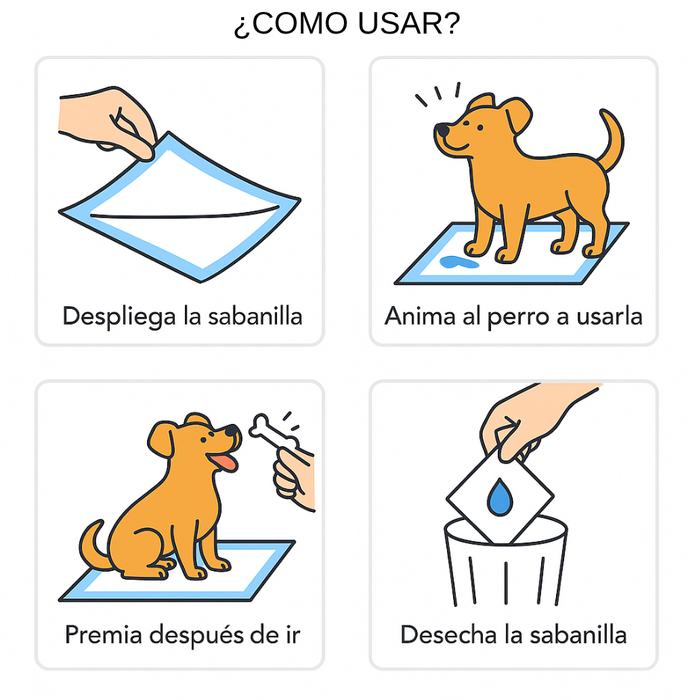 ¿COMO USAR?

Despliega la sabanilla

Anima al perro a usarla

Premia después de ir

Desecha la sabanilla