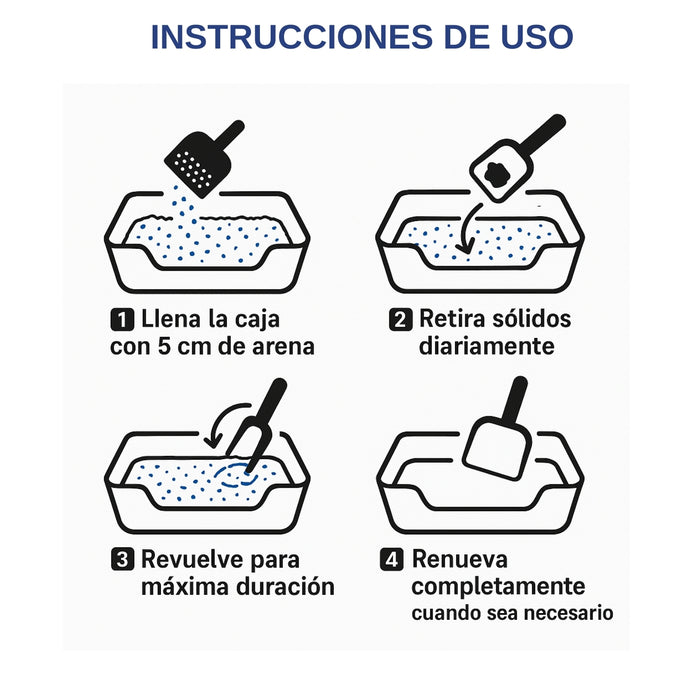 INSTRUCCIONES DE USO

1 Llena la caja con 5 cm de arena

2 Retira sólidos diariamente

3 Revuelve para máxima duración

4 Renueva completamente cuando sea necesario