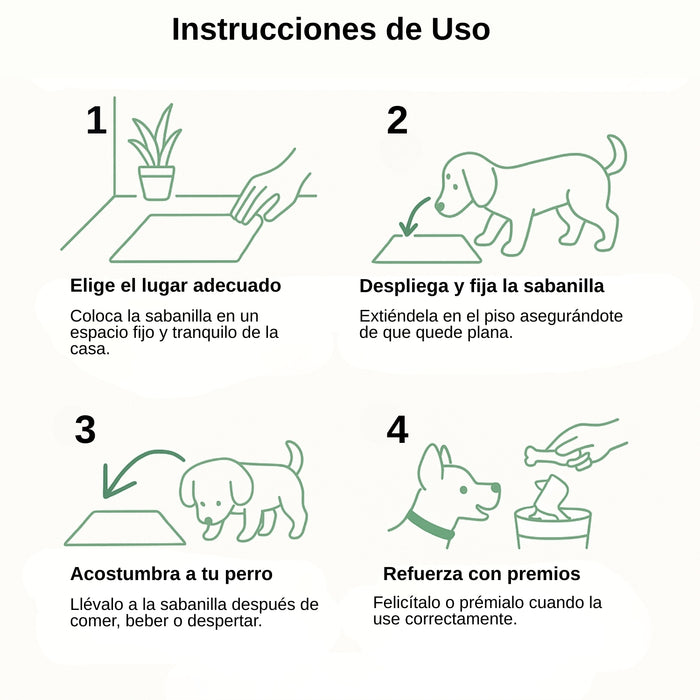 Instrucciones de Uso

1

Elige el lugar adecuado

Coloca la sabanilla en un espacio fijo y tranquilo de la casa.

2

Despliega y fija la sabanilla

Extiéndela en el piso asegurándote de que quede plana.

3

Acostumbra a tu perro

Llévalo a la sabanilla después de comer, beber o despertar.

4

Refuerza con premios

Felicítalo o prémialo cuando la use correctamente.