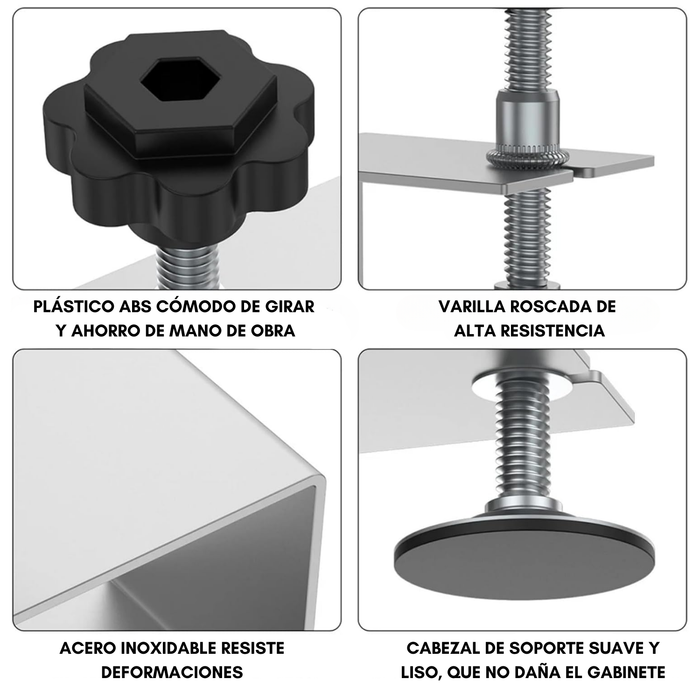 PLÁSTICO ABS CÓMODO DE GIRAR Y AHORRO DE MANO DE OBRA

VARILLA ROSCADA DE ALTA RESISTENCIA

ACERO INOXIDABLE RESISTE DEFORMACIONES

CABEZAL DE SOPORTE SUAVE Y LISO, QUE NO DAÑA EL GABINETE