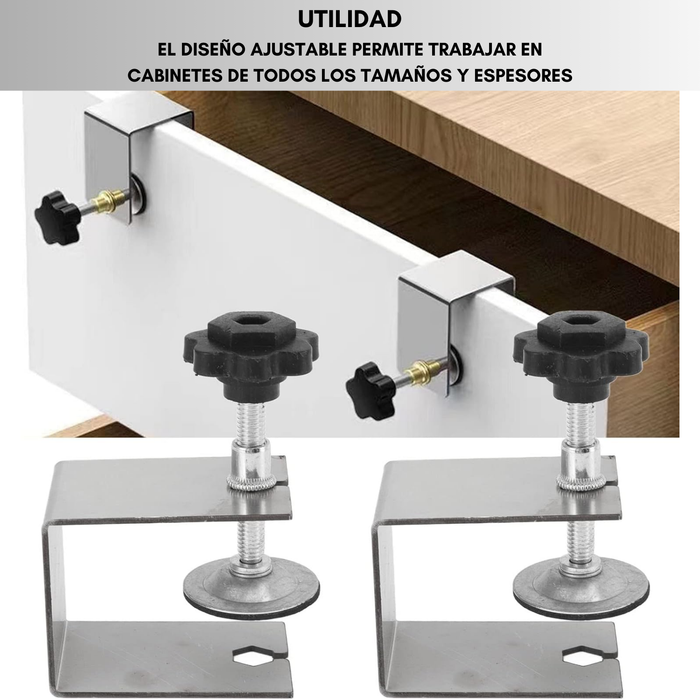 UTILIDAD

EL DISEÑO AJUSTABLE PERMITE TRABAJAR EN CABINETES DE TODOS LOS TAMAÑOS Y ESPESORES