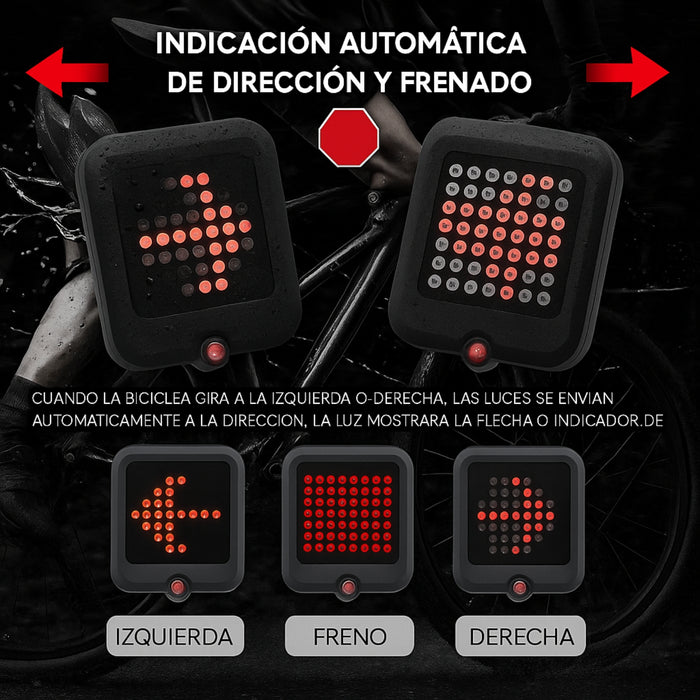 INDICACIÓN AUTOMÂTICA DE DIRECCIÓN Y FRENADO

CUANDO LA BICICLEA GIRA A LA IZQUIERDA O-DERECHA, LAS LUCES SE ENVIAN AUTOMATICAMENTE A LA DIRECCION, LA LUZ MOSTRARA LA FLECHA O INDICADOR.DE

IZQUIERDA

FRENO

DERECHA