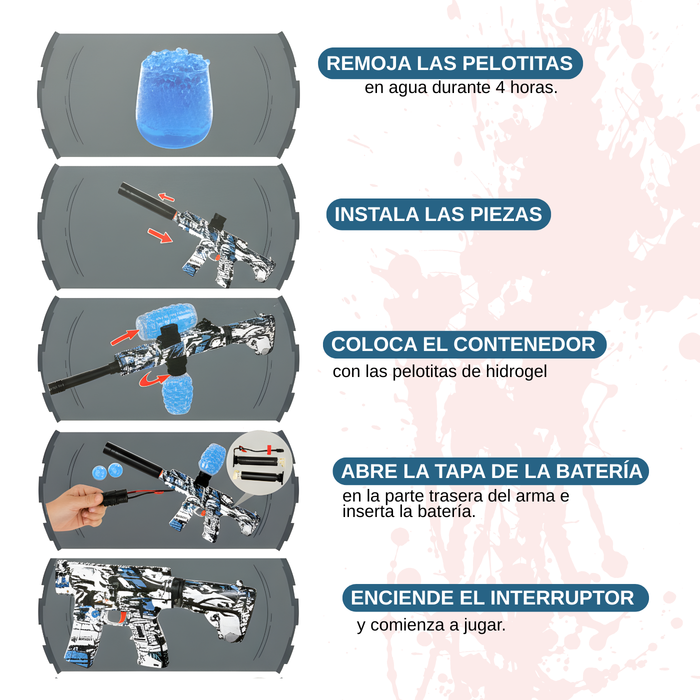 REMOJA LAS PELOTITAS
en agua durante 4 horas.

INSTALA LAS PIEZAS

COLOCA EL CONTENEDOR
con las pelotitas de hidrogel

ABRE LA TAPA DE LA BATERÍA
en la parte trasera del arma e inserta la batería.

ENCIENDE EL INTERRUPTOR
y comienza a jugar.