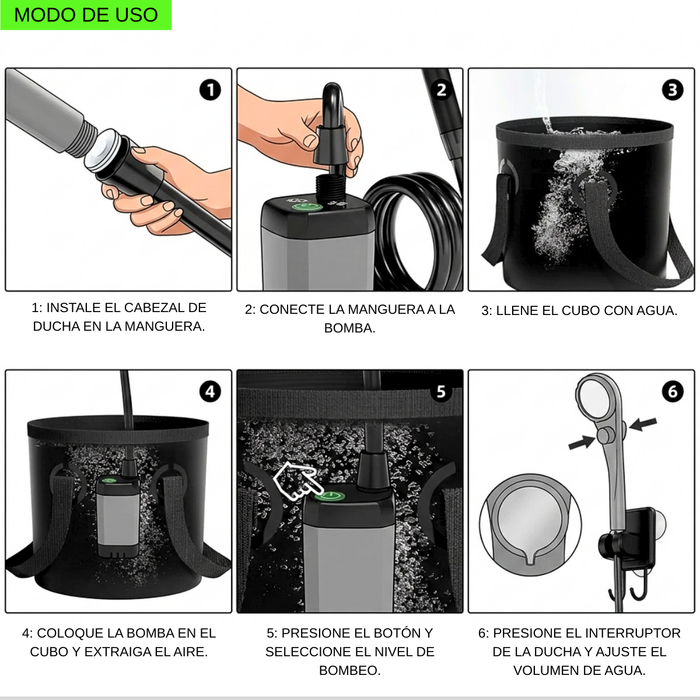 MODO DE USO

1

2

3

1: INSTALE EL CABEZAL DE DUCHA EN LA MANGUERA.

2: CONECTE LA MANGUERA A LA BOMBA.

3: LLENE EL CUBO CON AGUA.

4

5

6

4: COLOQUE LA BOMBA EN EL CUBO Y EXTRAIGA EL AIRE.

5: PRESIONE EL BOTÓN Y SELECCIONE EL NIVEL DE BOMBEO.

6: PRESIONE EL INTERRUPTOR DE LA DUCHA Y AJUSTE EL VOLUMEN DE AGUA.