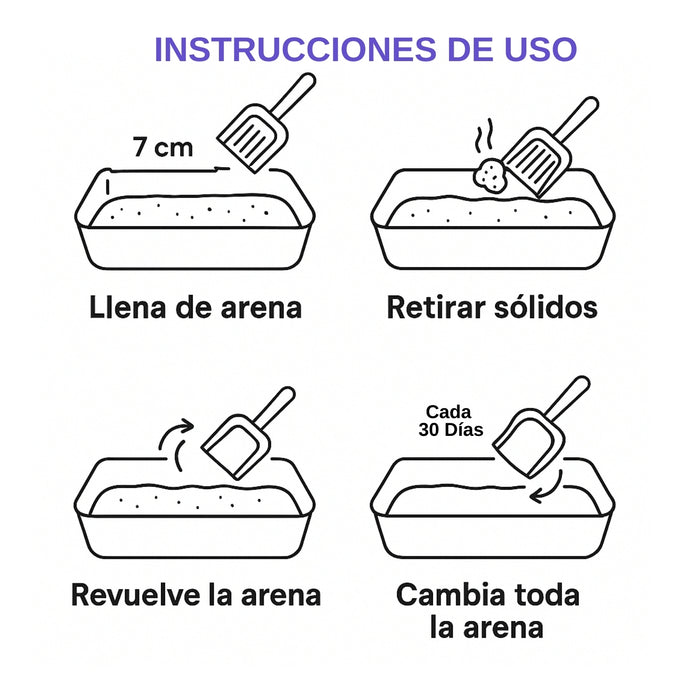 INSTRUCCIONES DE USO

7 cm

Llena de arena

Retirar sólidos

Revuelve la arena

Cada 30 Días

Cambia toda la arena