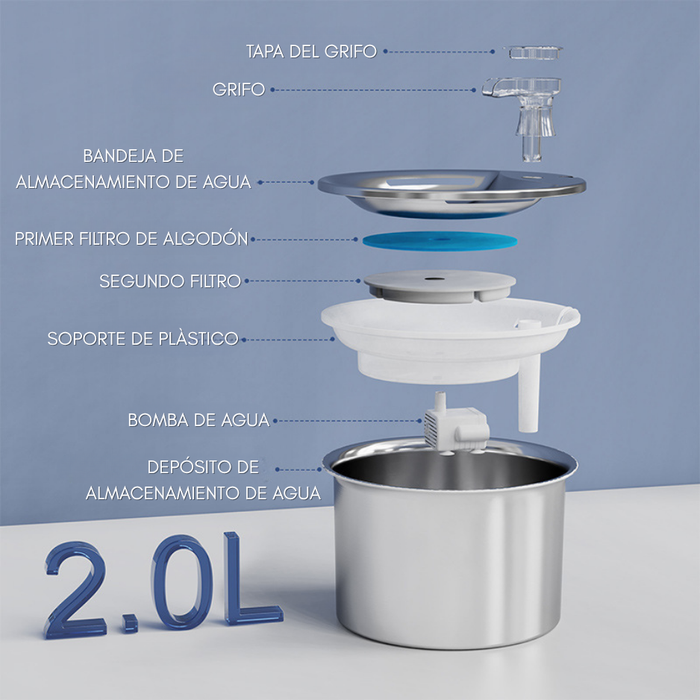 TAPA DEL GRIFO

GRIFO

BANDEJA DE ALMACENAMIENTO DE AGUA

PRIMER FILTRO DE ALGODÓN

SEGUNDO FILTRO

SOPORTE DE PLÀSTICO

BOMBA DE AGUA

DEPÓSITO DE ALMACENAMIENTO DE AGUA

2.0L