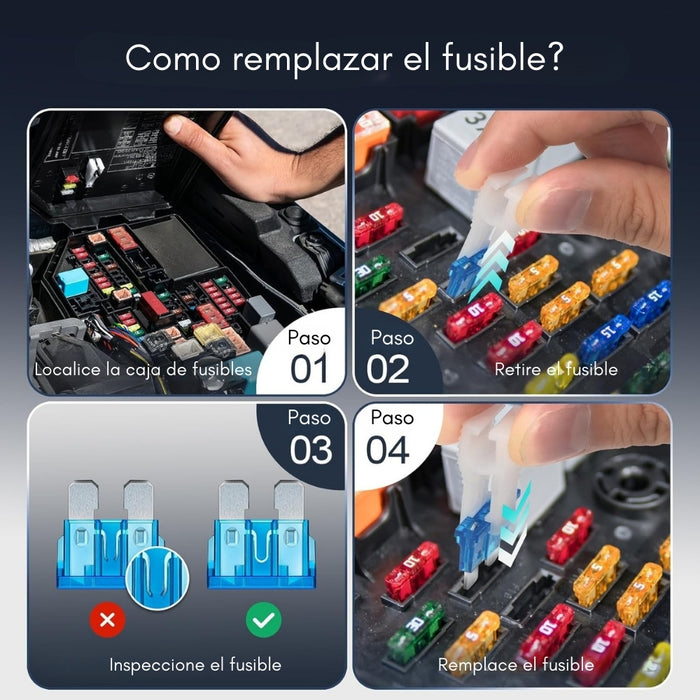 Como remplazar el fusible?

Paso
01
Localice la caja de fusibles

Paso
02
Retire el fusible

Paso
03
Inspeccione el fusible

Paso
04
Remplace el fusible