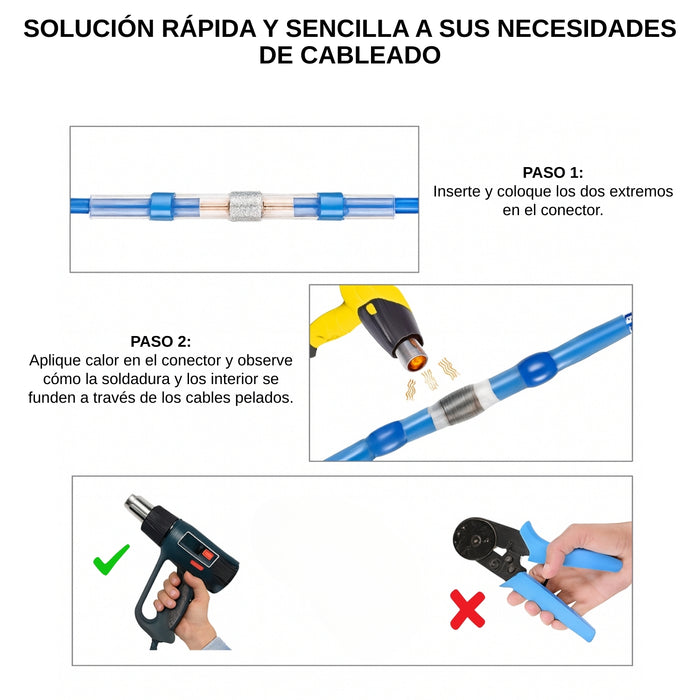 SOLUCIÓN RÁPIDA Y SENCILLA A SUS NECESIDADES DE CABLEADO

PASO 1:
Inserte y coloque los dos extremos en el conector.

PASO 2:
Aplique calor en el conector y observe cómo la soldadura y los interior se funden a través de los cables pelados.