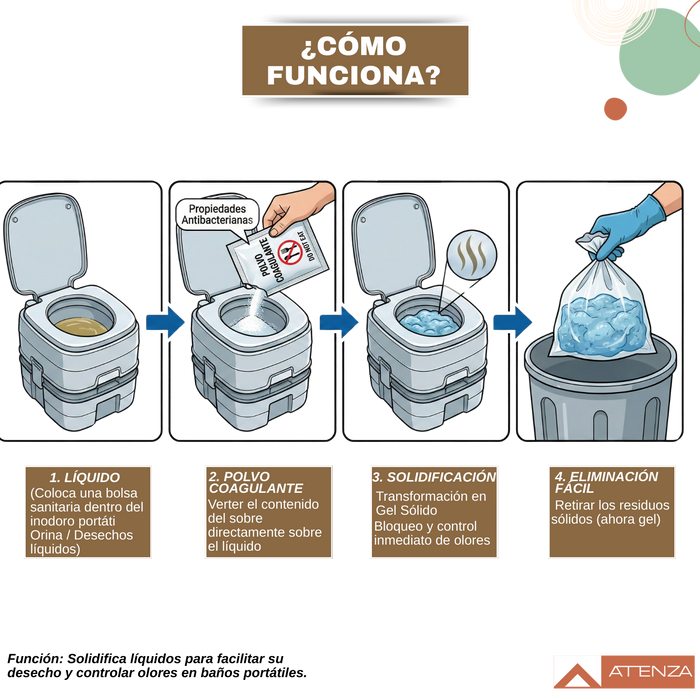 ¿CÓMO FUNCIONA?

Propiedades Antibacterianas

POLVO COAGULANTE

DO NOT EAT

1. LÍQUIDO
(Coloca una bolsa sanitaria dentro del inodoro portáti Orina / Desechos líquidos)

2. POLVO COAGULANTE
Verter el contenido del sobre directamente sobre el líquido

3. SOLIDIFICACIÓN
Transformación en Gel Sólido
Bloqueo y control inmediato de olores

4. ELIMINACIÓN FÁCIL
Retirar los residuos sólidos (ahora gel)

Función: Solidifica líquidos para facilitar su desecho y controlar olores en baños portátiles.

ATENZA