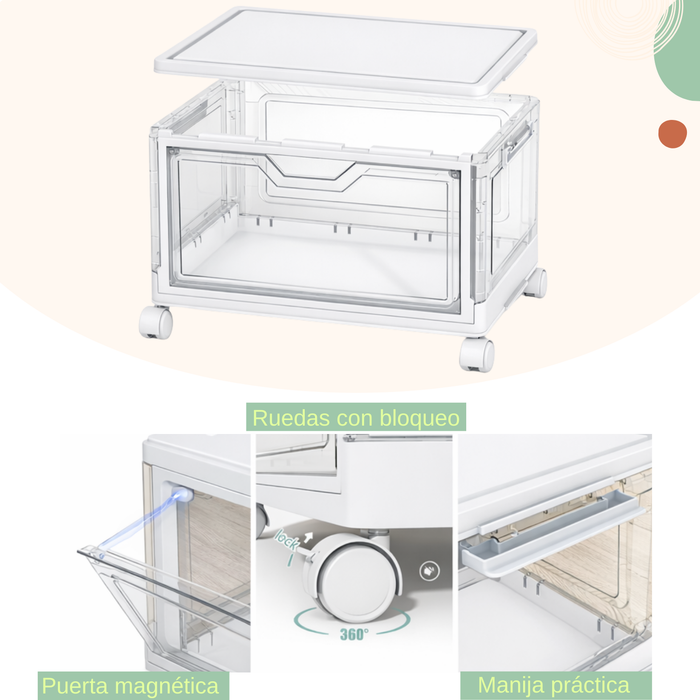 Ruedas con bloqueo

lock

360°

Puerta magnética

Manija práctica