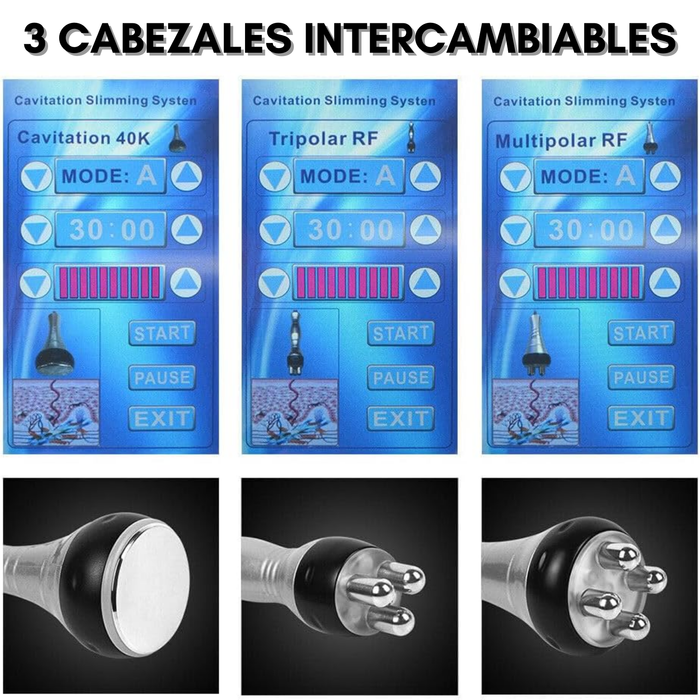 3 CABEZALES INTERCAMBIABLES

Cavitation Slimming Systen

Cavitation 40K

MODE: A

30:00

START

PAUSE

EXIT

Cavitation Slimming Systen

Tripolar RF

MODE: A

30:00

START

PAUSE

EXIT

Cavitation Slimming Systen

Multipolar RF

MODE: A

30:00

START

PAUSE

EXIT