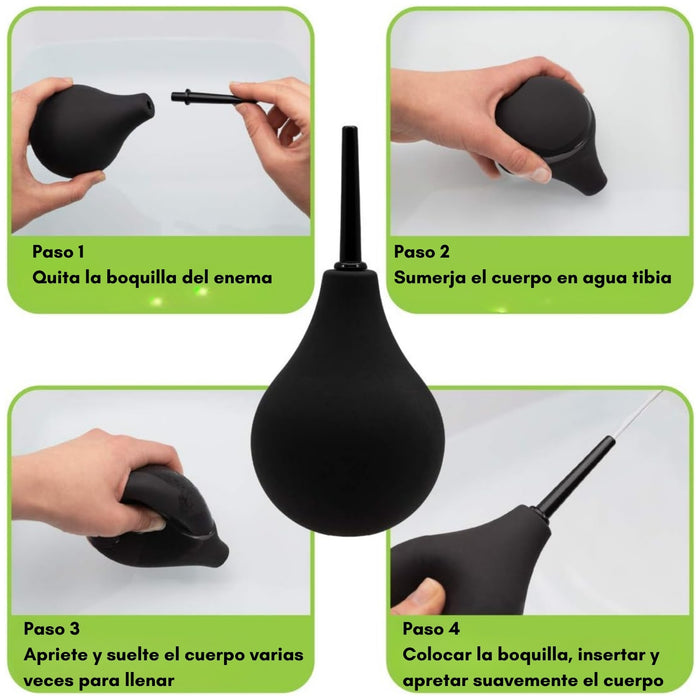 Paso 1
Quita la boquilla del enema

Paso 2
Sumerja el cuerpo en agua tibia

Paso 3
Apriete y suelte el cuerpo varias veces para llenar

Paso 4
Colocar la boquilla, insertar y apretar suavemente el cuerpo