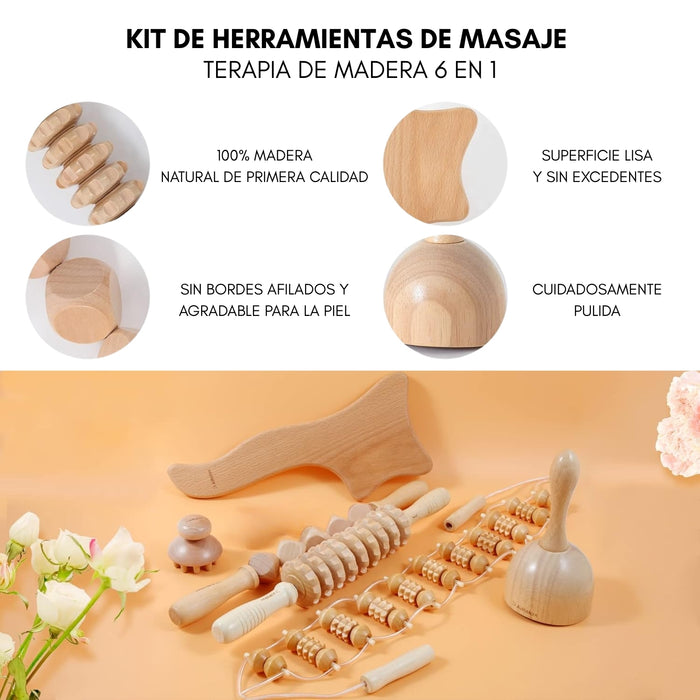 KIT DE HERRAMIENTAS DE MASAJE
TERAPIA DE MADERA 6 EN 1

100% MADERA NATURAL DE PRIMERA CALIDAD

SUPERFICIE LISA Y SIN EXCEDENTES

SIN BORDES AFILADOS Y AGRADABLE PARA LA PIEL

CUIDADOSAMENTE PULIDA