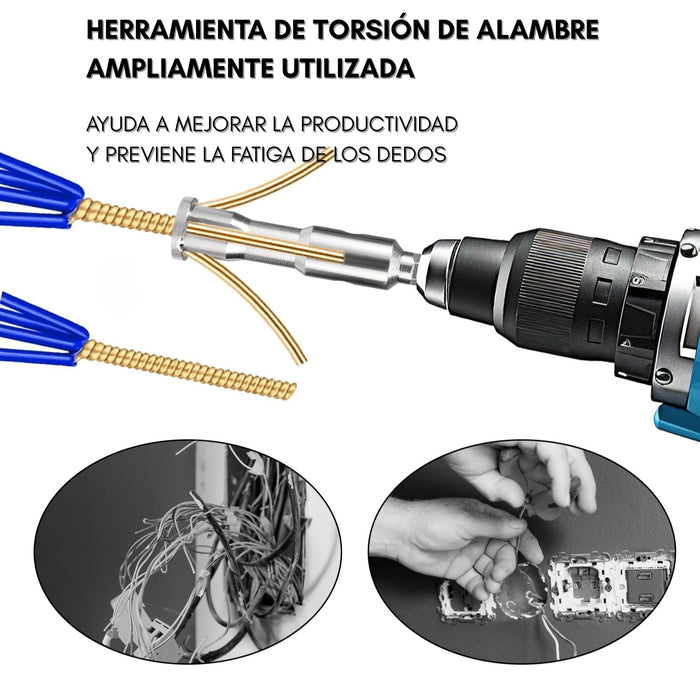 HERRAMIENTA DE TORSIÓN DE ALAMBRE AMPLIAMENTE UTILIZADA

AYUDA A MEJORAR LA PRODUCTIVIDAD Y PREVIENE LA FATIGA DE LOS DEDOS