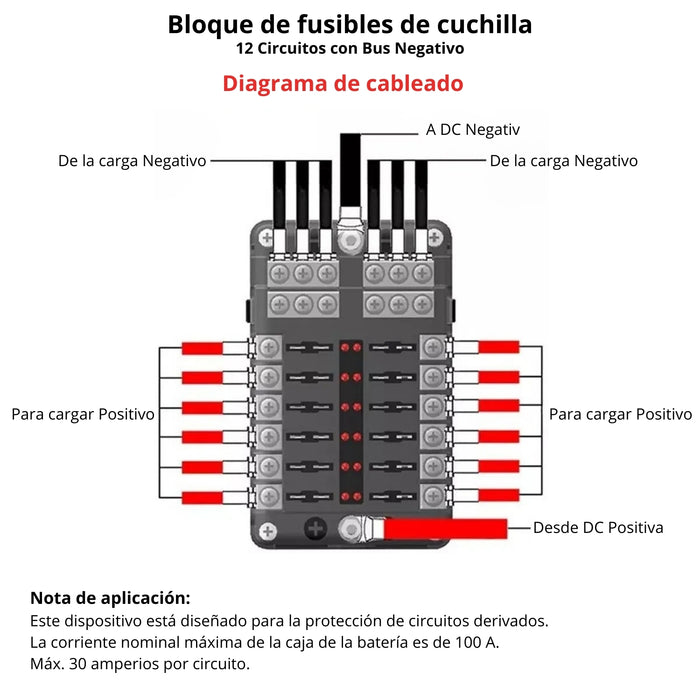 Bloque de fusibles de cuchilla
12 Circuitos con Bus Negativo

Diagrama de cableado

A DC Negativ

De la carga Negativo

De la carga Negativo

Para cargar Positivo

Para cargar Positivo

Desde DC Positiva

Nota de aplicación:
Este dispositivo está diseñado para la protección de circuitos derivados.
La corriente nominal máxima de la caja de la batería es de 100 A.
Máx. 30 amperios por circuito.