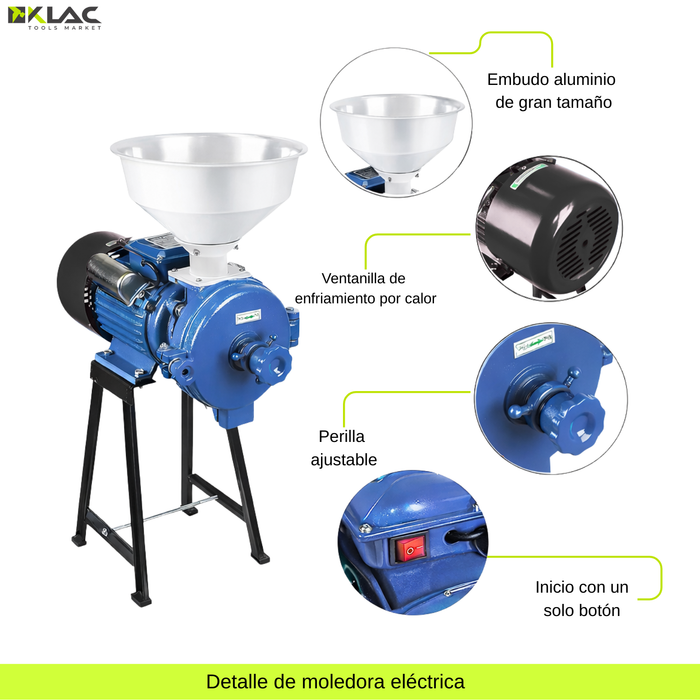 KLAC
TOOLS MARKET

Embudo aluminio de gran tamaño

Ventanilla de enfriamiento por calor

Perilla ajustable

Inicio con un solo botón

Detalle de moledora eléctrica