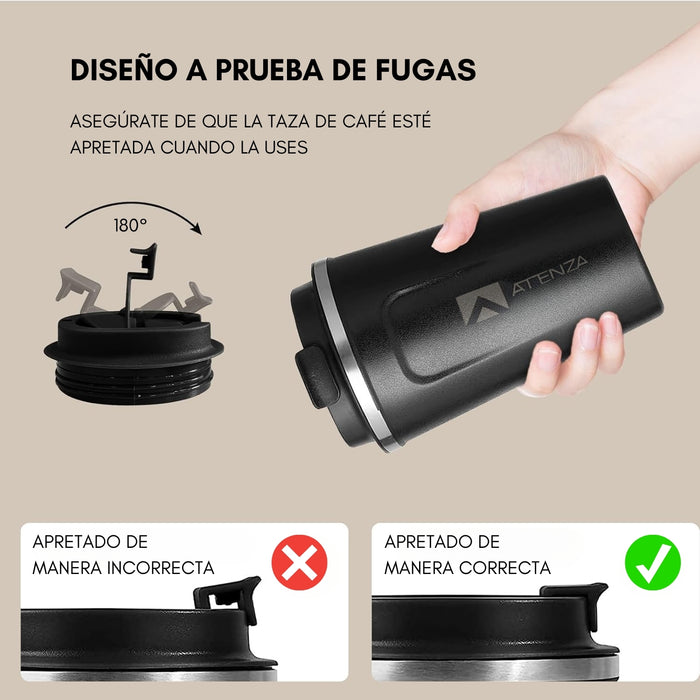 DISEÑO A PRUEBA DE FUGAS

ASEGÚRATE DE QUE LA TAZA DE CAFÉ ESTÉ APRETADA CUANDO LA USES

180°

ATENZA

APRETADO DE MANERA INCORRECTA

APRETADO DE MANERA CORRECTA