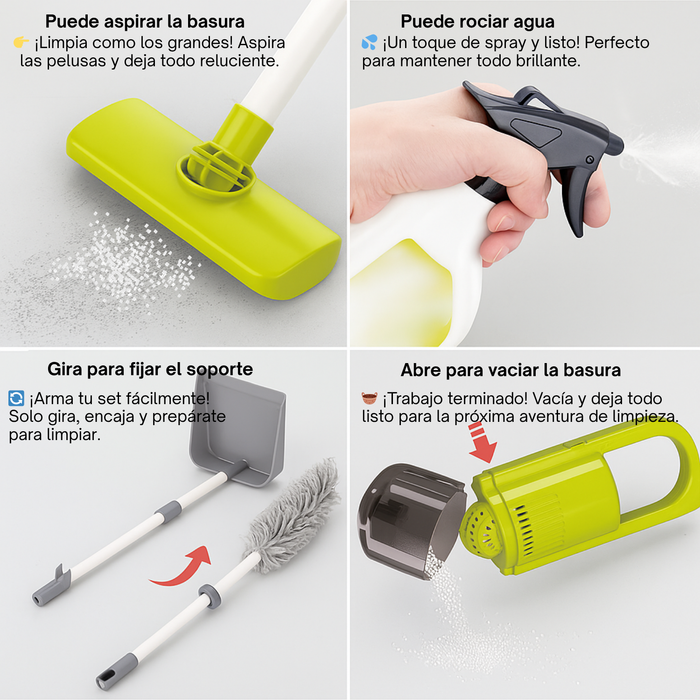 Puede aspirar la basura
👉 ¡Limpia como los grandes! Aspira las pelusas y deja todo reluciente.

Puede rociar agua
💦 ¡Un toque de spray y listo! Perfecto para mantener todo brillante.

Gira para fijar el soporte
🔄 ¡Arma tu set fácilmente! Solo gira, encaja y prepárate para limpiar.

Abre para vaciar la basura
🧺 ¡Trabajo terminado! Vacía y deja todo listo para la próxima aventura de limpieza.