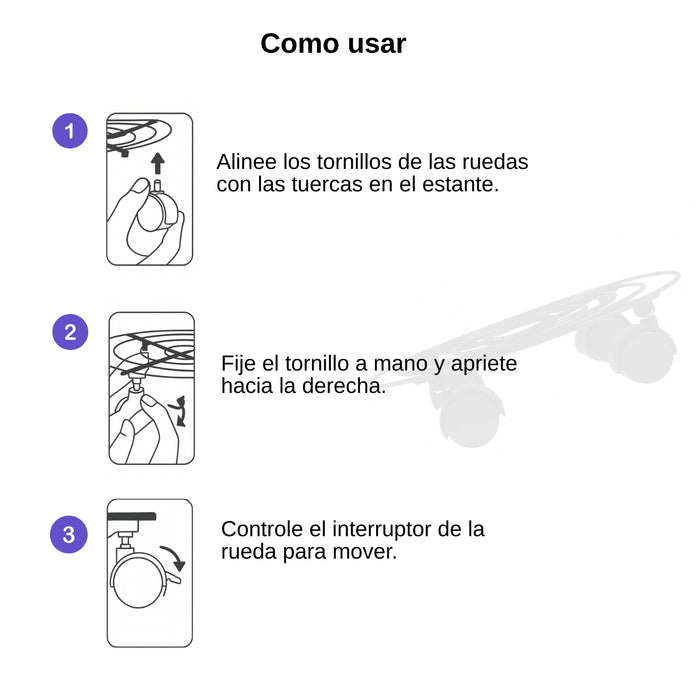 Como usar

1

Alinee los tornillos de las ruedas con las tuercas en el estante.

2

Fije el tornillo a mano y apriete hacia la derecha.

3

Controle el interruptor de la rueda para mover.