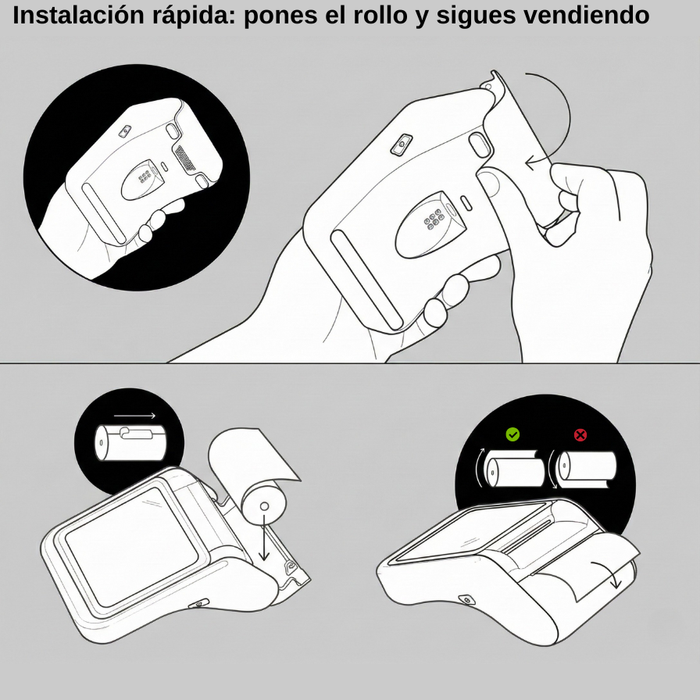 Instalación rápida: pones el rollo y sigues vendiendo