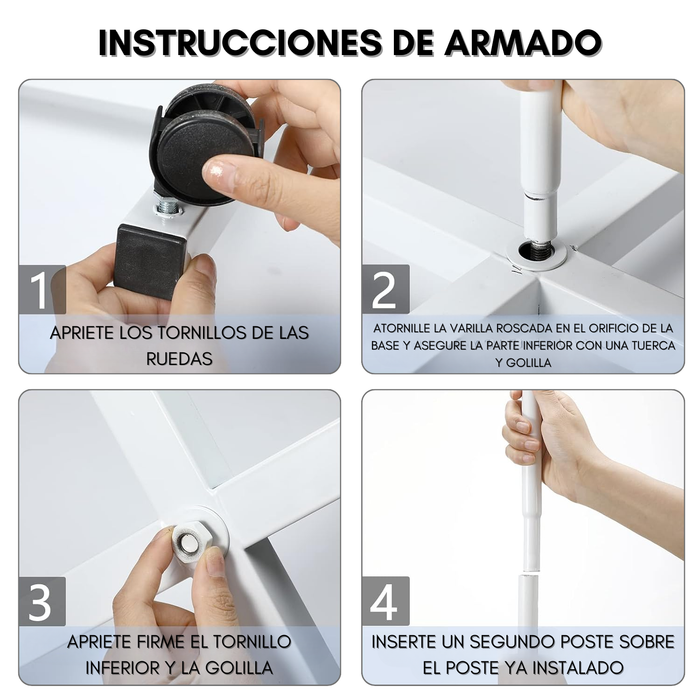 INSTRUCCIONES DE ARMADO

1

APRIETE LOS TORNILLOS DE LAS RUEDAS

2

ATORNILLE LA VARILLA ROSCADA EN EL ORIFICIO DE LA BASE Y ASEGURE LA PARTE INFERIOR CON UNA TUERCA Y GOLILLA

3

APRIETE FIRME EL TORNILLO INFERIOR Y LA GOLILLA

4

INSERTE UN SEGUNDO POSTE SOBRE EL POSTE YA INSTALADO