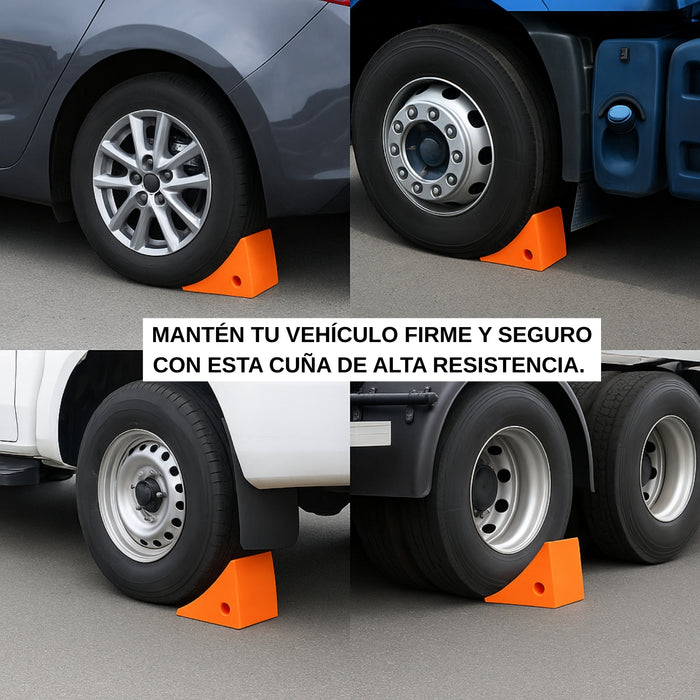 MANTÉN TU VEHÍCULO FIRME Y SEGURO CON ESTA CUÑA DE ALTA RESISTENCIA.