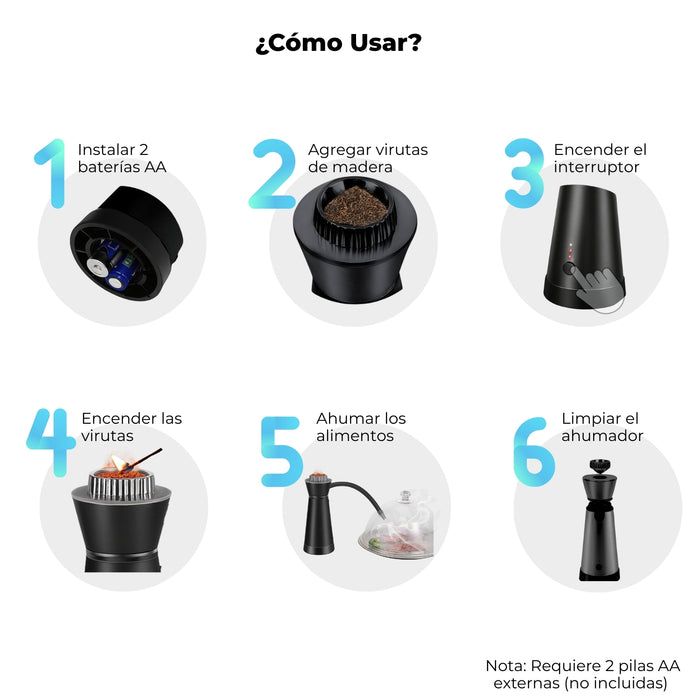 ¿Cómo Usar?

1 Instalar 2 baterías AA

2 Agregar virutas de madera

3 Encender el interruptor

4 Encender las virutas

5 Ahumar los alimentos

6 Limpiar el ahumador

Nota: Requiere 2 pilas AA externas (no incluidas)