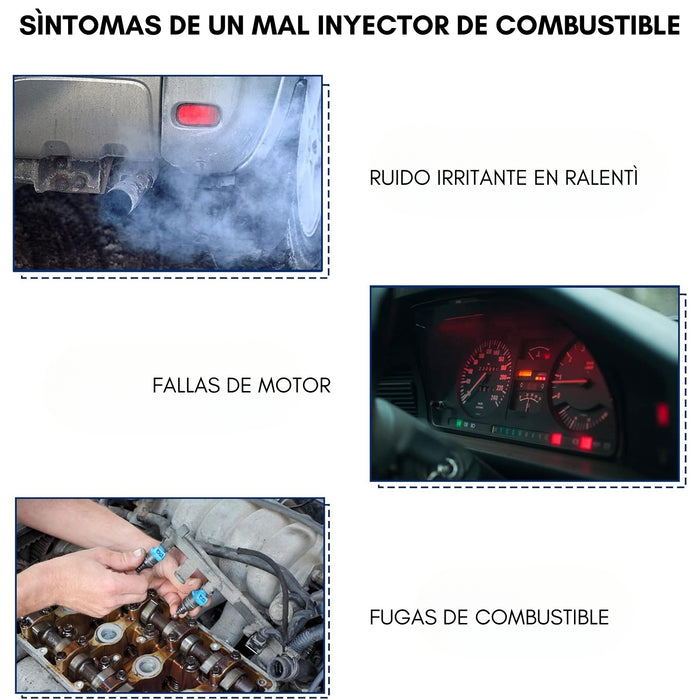 SÌNTOMAS DE UN MAL INYECTOR DE COMBUSTIBLE

RUIDO IRRITANTE EN RALENTÌ

FALLAS DE MOTOR

FUGAS DE COMBUSTIBLE