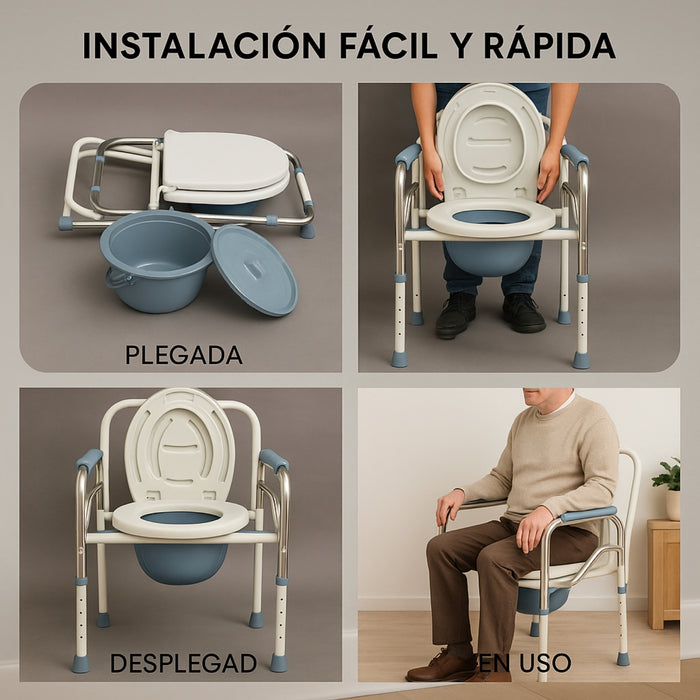 INSTALACIÓN FÁCIL Y RÁPIDA

PLEGADA

DESPLEGAD

EN USO