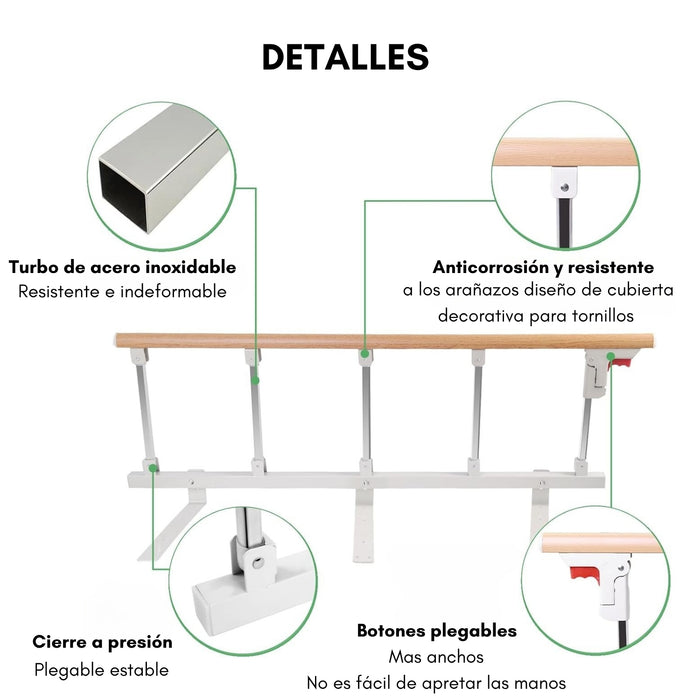 DETALLES

Turbo de acero inoxidable
Resistente e indeformable

Anticorrosión y resistente
a los arañazos diseño de cubierta decorativa para tornillos

Cierre a presión
Plegable estable

Botones plegables
Mas anchos
No es fácil de apretar las manos