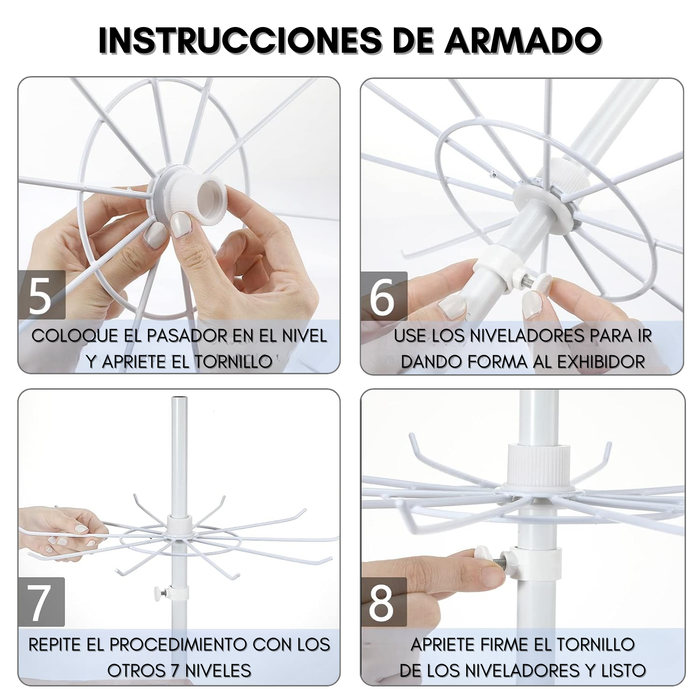 INSTRUCCIONES DE ARMADO

5

COLOQUE EL PASADOR EN EL NIVEL Y APRIETE EL TORNILLO

6

USE LOS NIVELADORES PARA IR DANDO FORMA AL EXHIBIDOR

7

REPITE EL PROCEDIMIENTO CON LOS OTROS 7 NIVELES

8

APRIETE FIRME EL TORNILLO DE LOS NIVELADORES Y LISTO