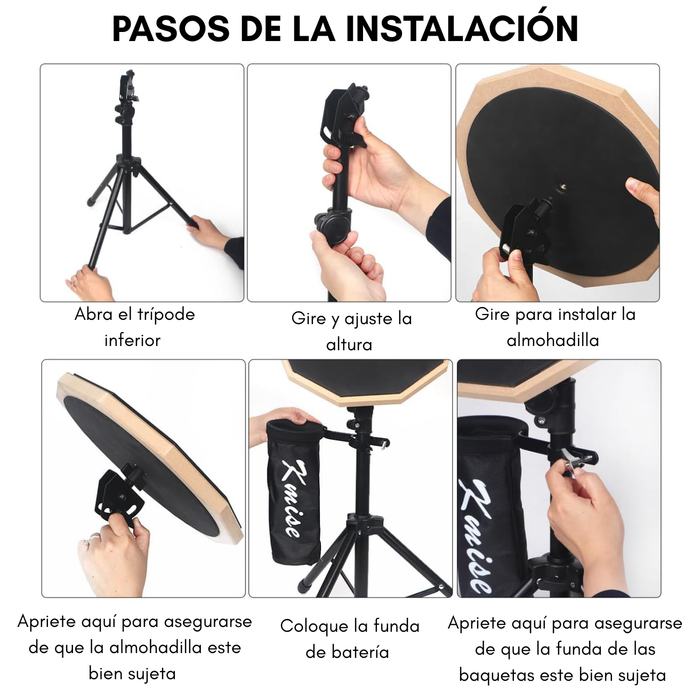 PASOS DE LA INSTALACIÓN

Abra el trípode inferior

Gire y ajuste la altura

Gire para instalar la almohadilla

Kmise

Kmise

Apriete aquí para asegurarse de que la almohadilla este bien sujeta

Coloque la funda de batería

Apriete aquí para asegurarse de que la funda de las baquetas este bien sujeta