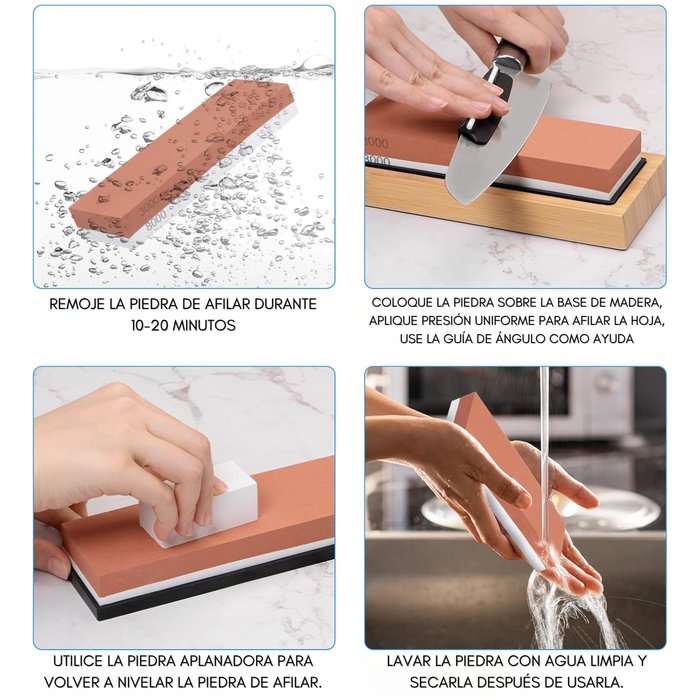 3000
8000

REMOJE LA PIEDRA DE AFILAR DURANTE 10-20 MINUTOS

3000
8000

COLOQUE LA PIEDRA SOBRE LA BASE DE MADERA, APLIQUE PRESIÓN UNIFORME PARA AFILAR LA HOJA, USE LA GUÍA DE ÁNGULO COMO AYUDA

UTILICE LA PIEDRA APLANADORA PARA VOLVER A NIVELAR LA PIEDRA DE AFILAR.

LAVAR LA PIEDRA CON AGUA LIMPIA Y SECARLA DESPUÉS DE USARLA.