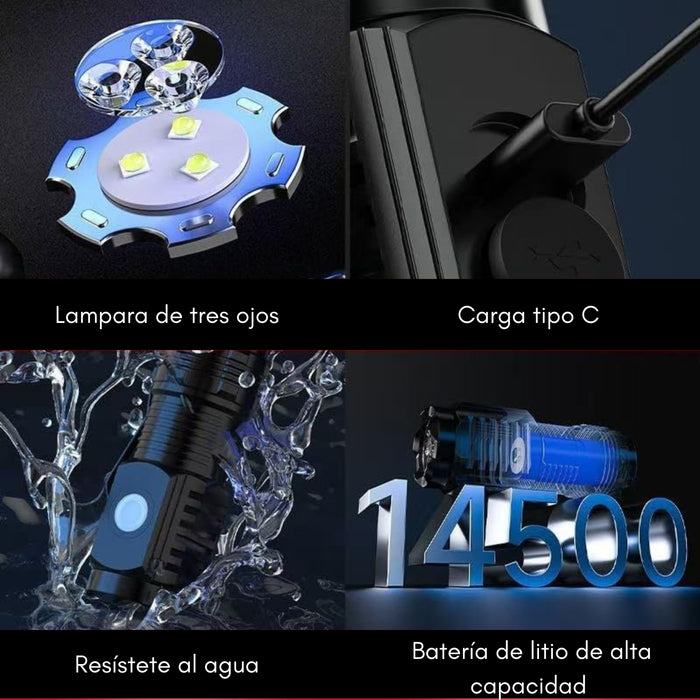 Lampara de tres ojos

Carga tipo C

Resístete al agua

14500

Batería de litio de alta capacidad