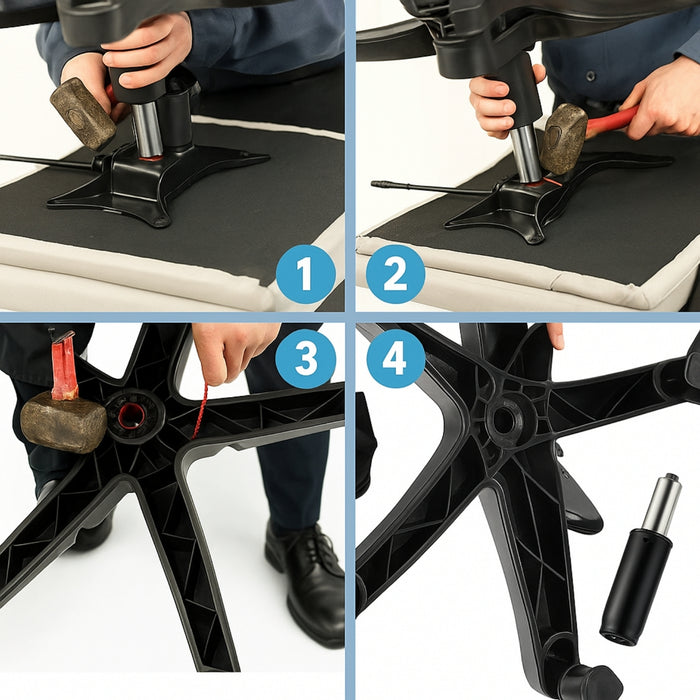 1
2
3
4