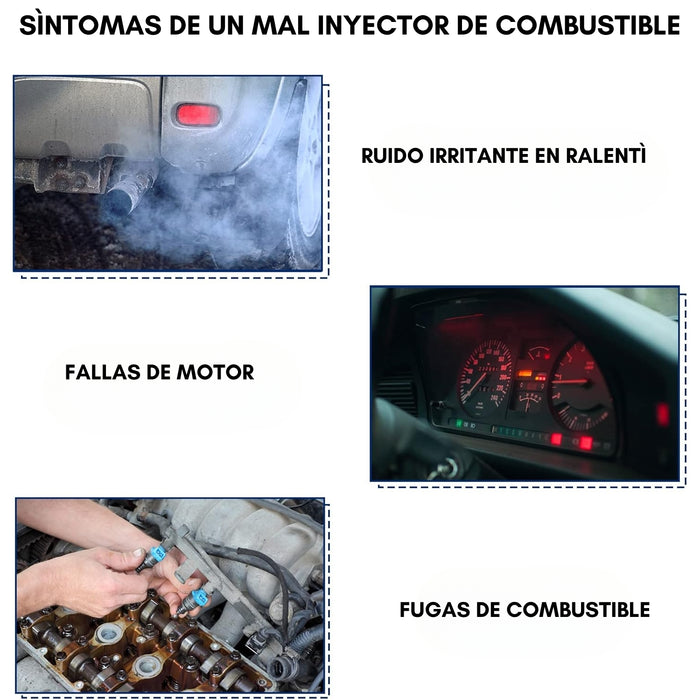 SÌNTOMAS DE UN MAL INYECTOR DE COMBUSTIBLE

RUIDO IRRITANTE EN RALENTÌ

FALLAS DE MOTOR

FUGAS DE COMBUSTIBLE