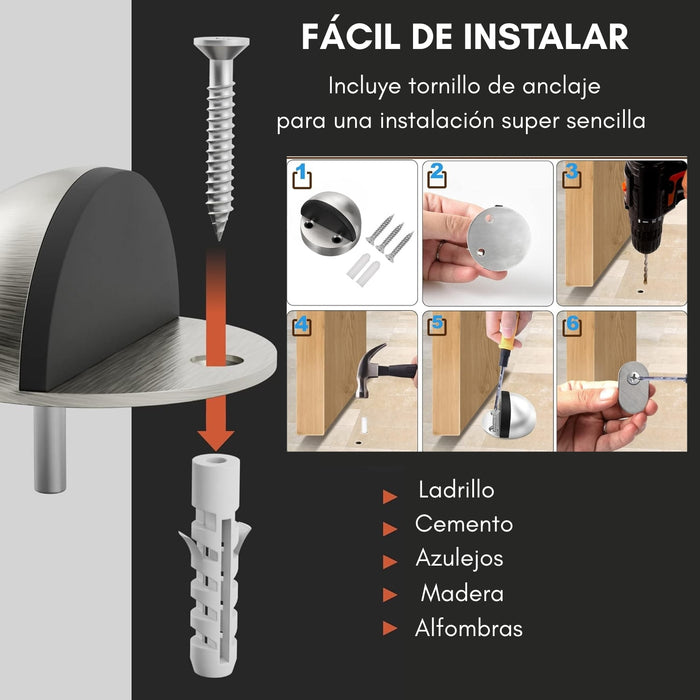 FÁCIL DE INSTALAR

Incluye tornillo de anclaje para una instalación super sencilla

1

2

3

4

5

6

Ladrillo
Cemento
Azulejos
Madera
Alfombras