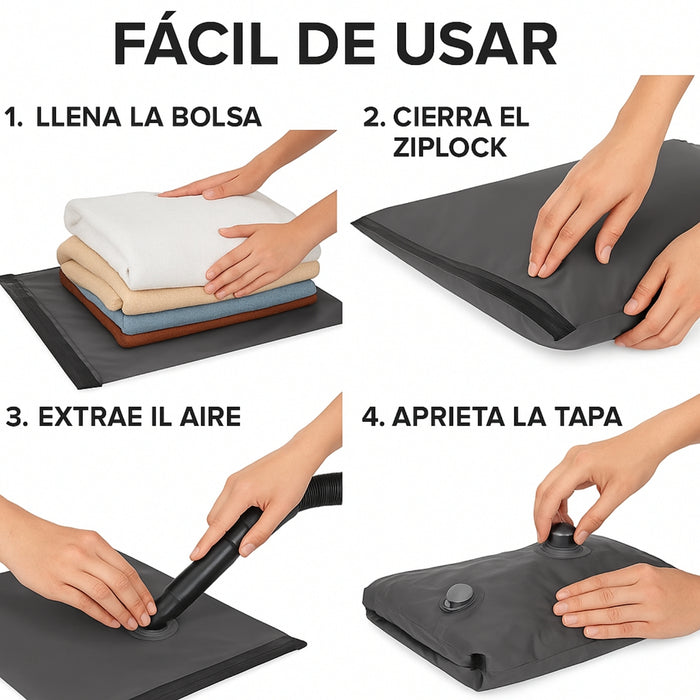 FÁCIL DE USAR

1. LLENA LA BOLSA

2. CIERRA EL ZIPLOCK

3. EXTRAE IL AIRE

4. APRIETA LA TAPA