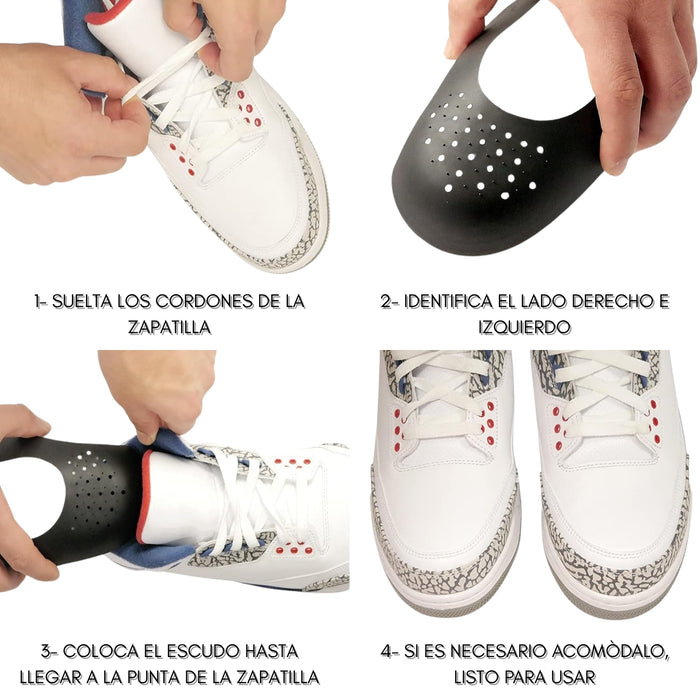 1- SUELTA LOS CORDONES DE LA ZAPATILLA

2- IDENTIFICA EL LADO DERECHO E IZQUIERDO

3- COLOCA EL ESCUDO HASTA LLEGAR A LA PUNTA DE LA ZAPATILLA

4- SI ES NECESARIO ACOMÒDALO, LISTO PARA USAR