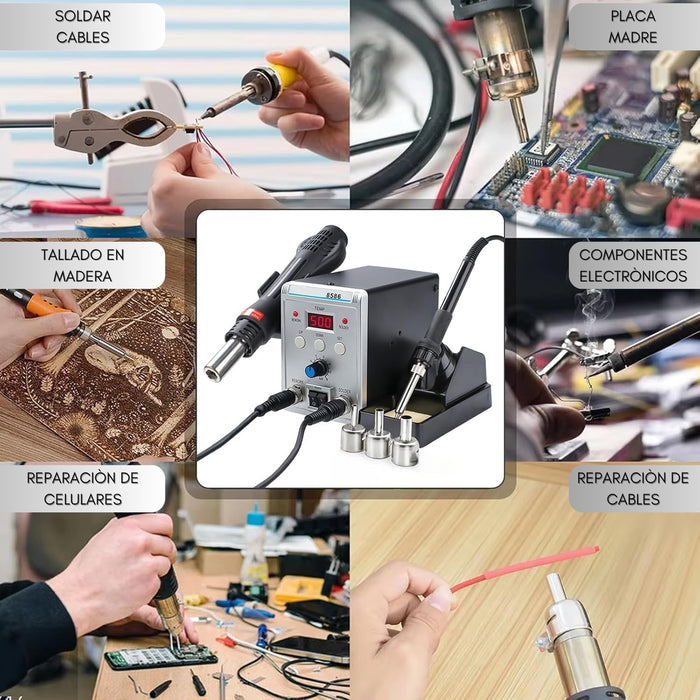 SOLDAR CABLES

PLACA MADRE

TALLADO EN MADERA

COMPONENTES ELECTRÒNICOS

8586

TEMP

500

REPARACIÒN DE CELULARES

REPARACIÒN DE CABLES