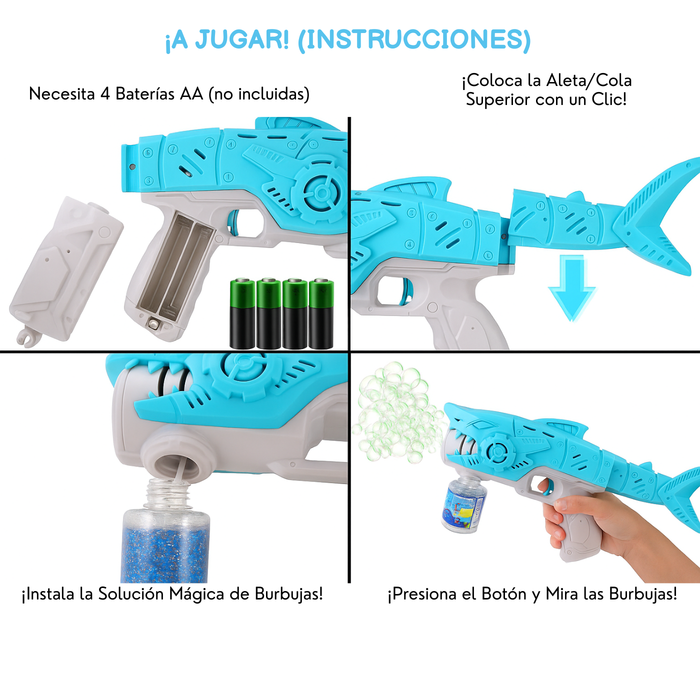 ¡A JUGAR! (INSTRUCCIONES)

Necesita 4 Baterías AA (no incluidas)

¡Coloca la Aleta/Cola Superior con un Clic!

¡Instala la Solución Mágica de Burbujas!

¡Presiona el Botón y Mira las Burbujas!