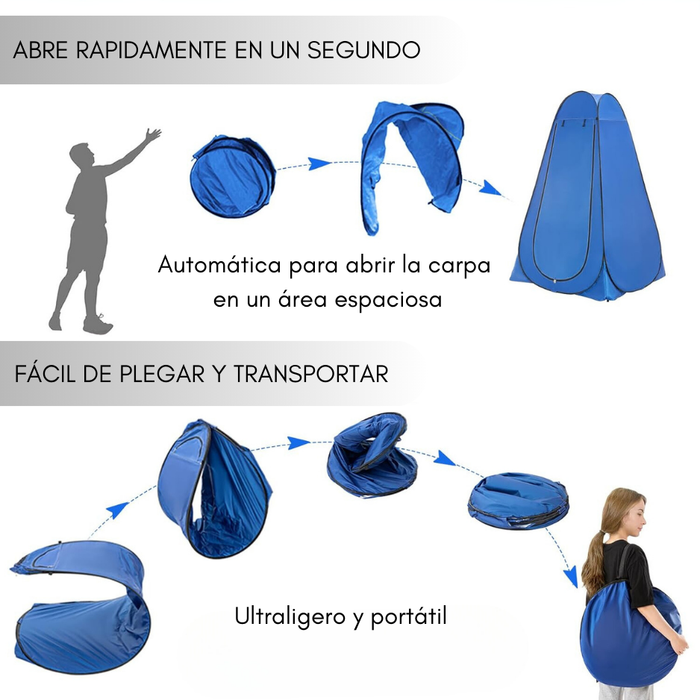 ABRE RAPIDAMENTE EN UN SEGUNDO

Automática para abrir la carpa en un área espaciosa

FÁCIL DE PLEGAR Y TRANSPORTAR

Ultraligero y portátil