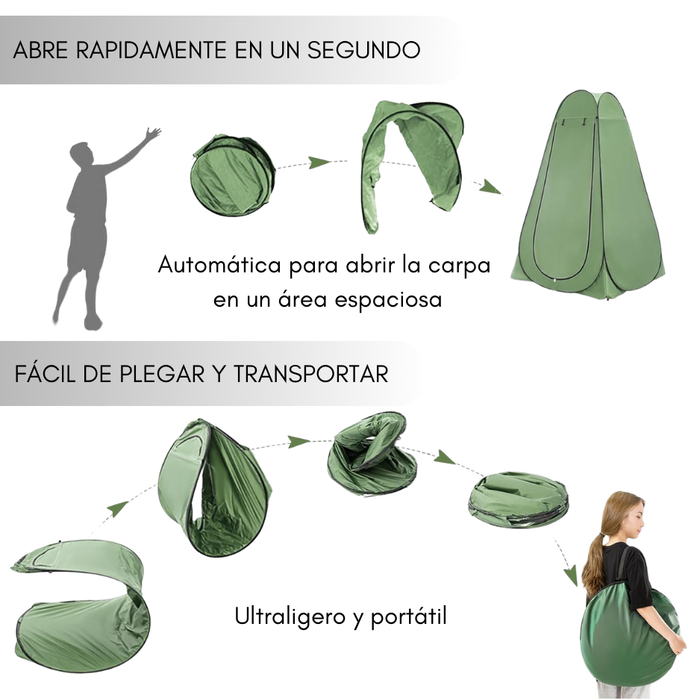 ABRE RAPIDAMENTE EN UN SEGUNDO

Automática para abrir la carpa en un área espaciosa

FÁCIL DE PLEGAR Y TRANSPORTAR

Ultraligero y portátil